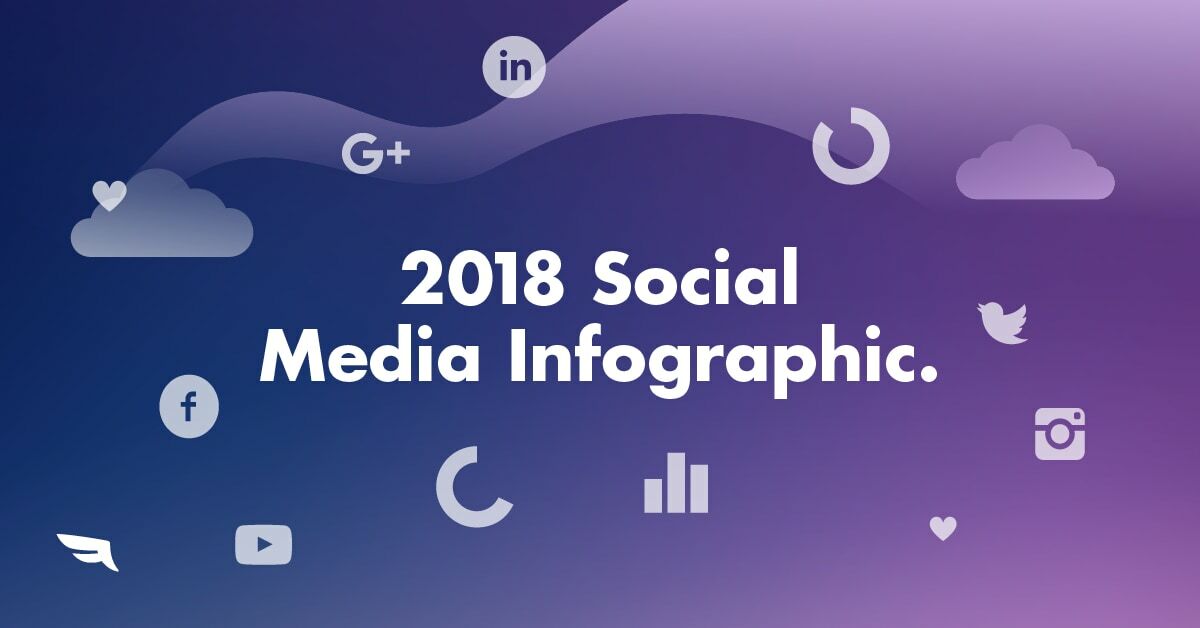 in

G+

2018 Social Media Infographic.

f