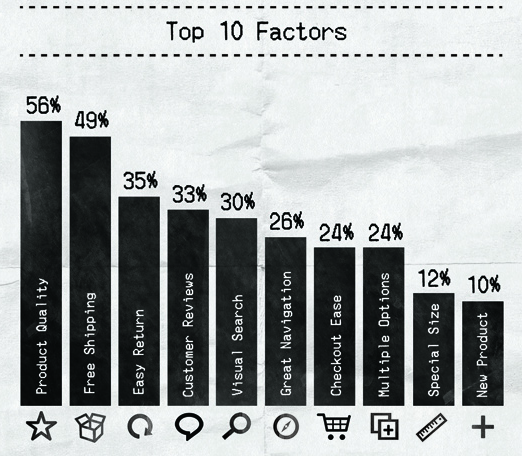 Top 10 Factors

56%
Product Quality

49%
Free Shipping

35%
Easy Return

33%
Customer Reviews

30%
Visual Search

26%
Great Navigation

24%
Checkout Ease

24%
Multiple Options

12%
Special Size

10%
New Product