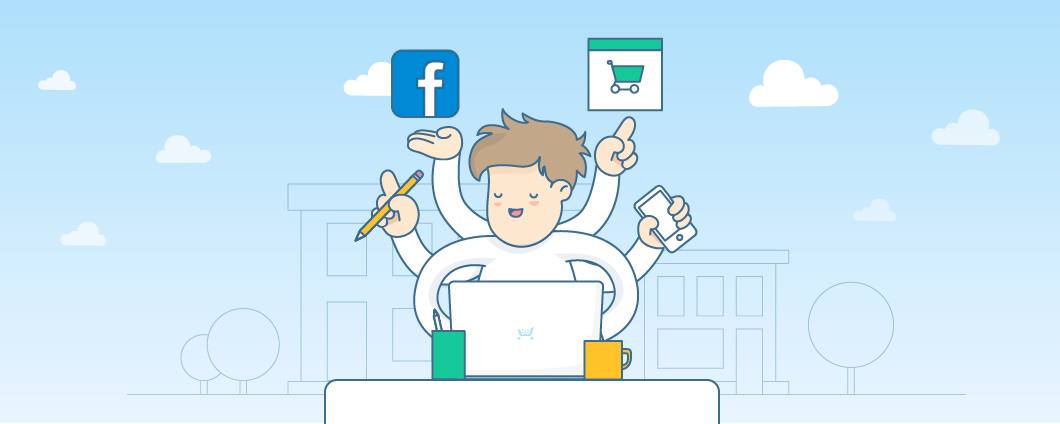 f