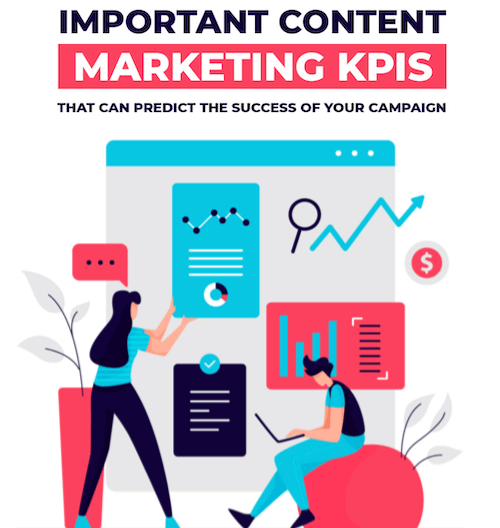 IMPORTANT CONTENT
MARKETING KPIS
THAT CAN PREDICT THE SUCCESS OF YOUR CAMPAIGN

$