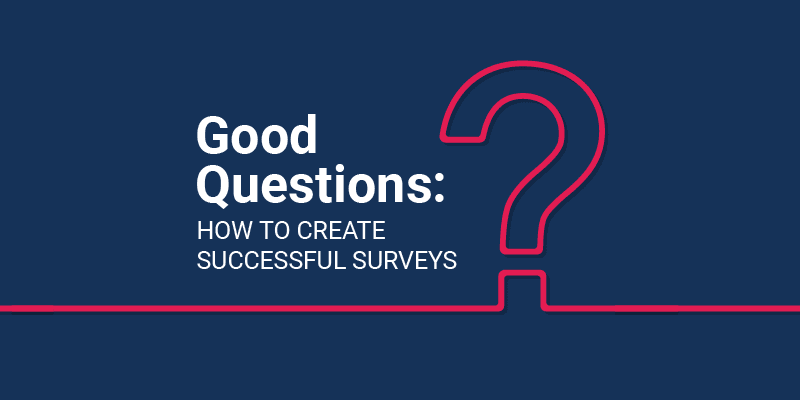 Good Questions:
HOW TO CREATE SUCCESSFUL SURVEYS