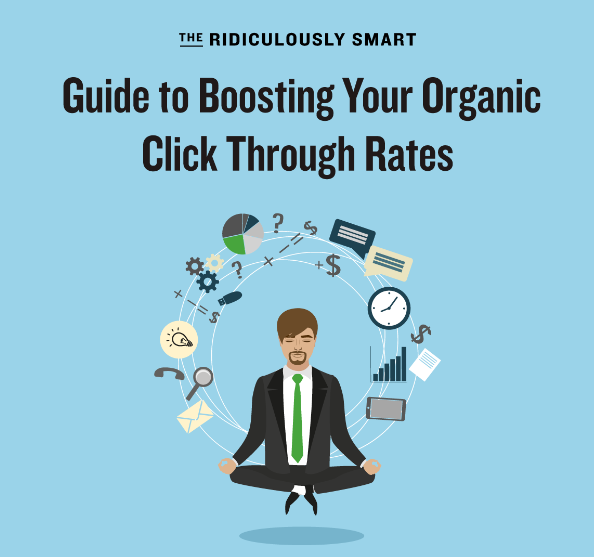 THE RIDICULOUSLY SMART

Guide to Boosting Your Organic Click Through Rates