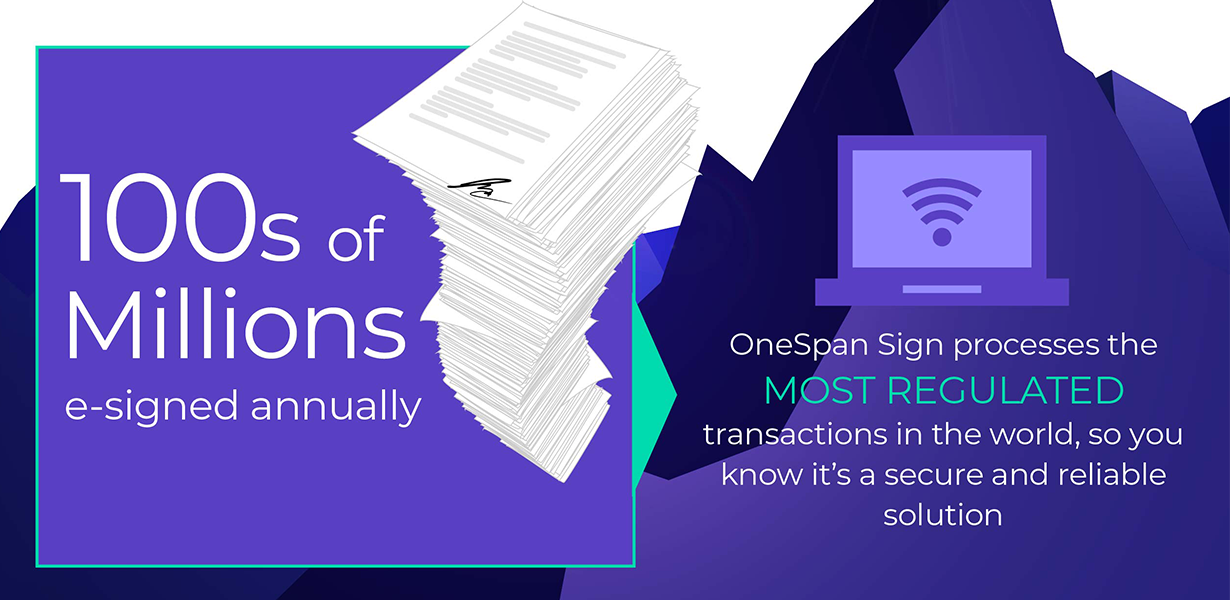 100s of Millions
e-signed annually

OneSpan Sign processes the MOST REGULATED transactions in the world, so you know it's a secure and reliable solution