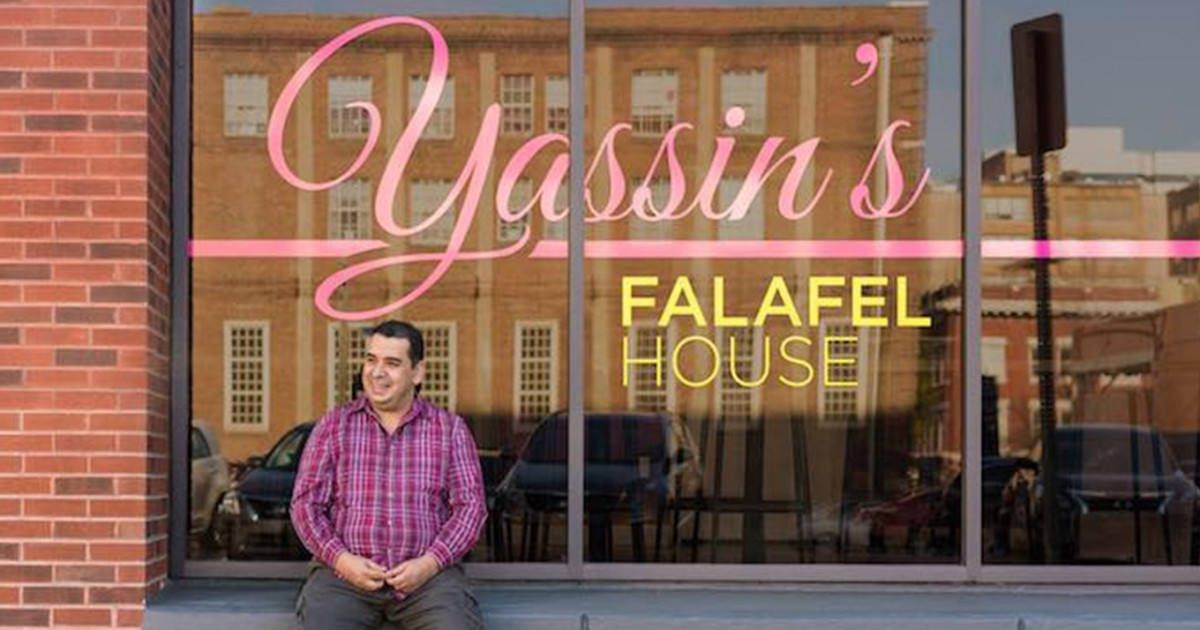 Yassin's

FALAFEL
HOUSE