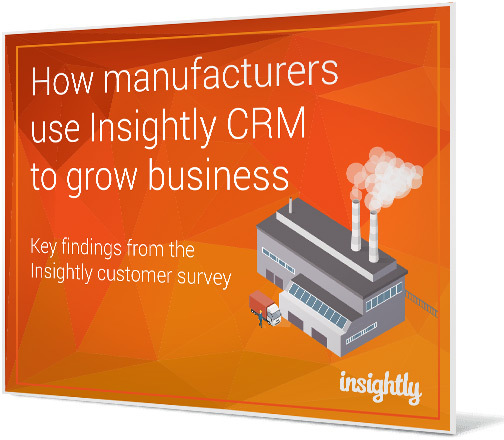 How manufacturers use Insightly CRM to grow business

Key findings from the Insightly customer survey

insightly