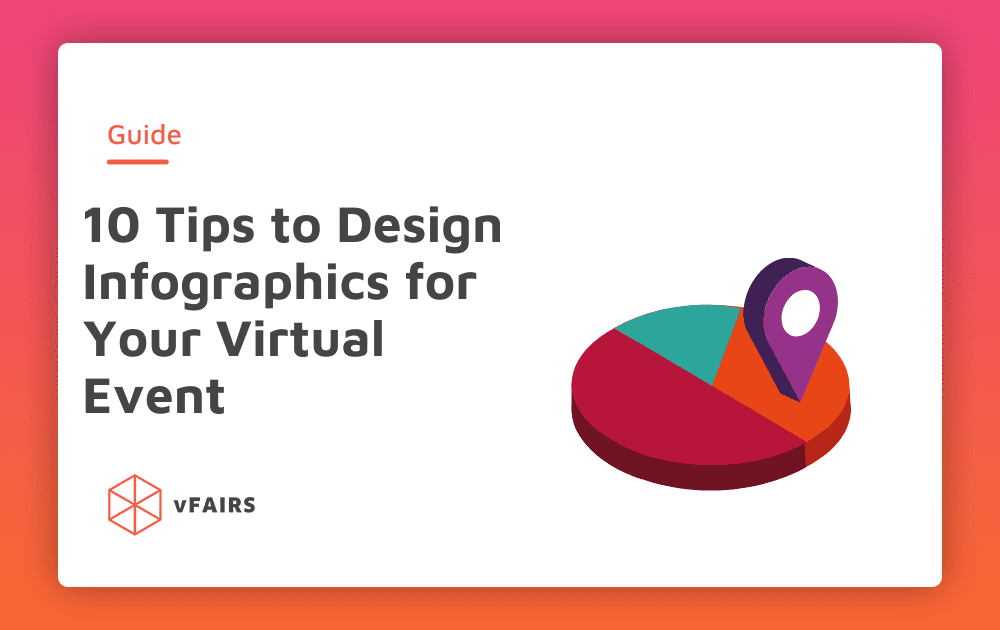 Guide

10 Tips to Design Infographics for Your Virtual Event

vFAIRS