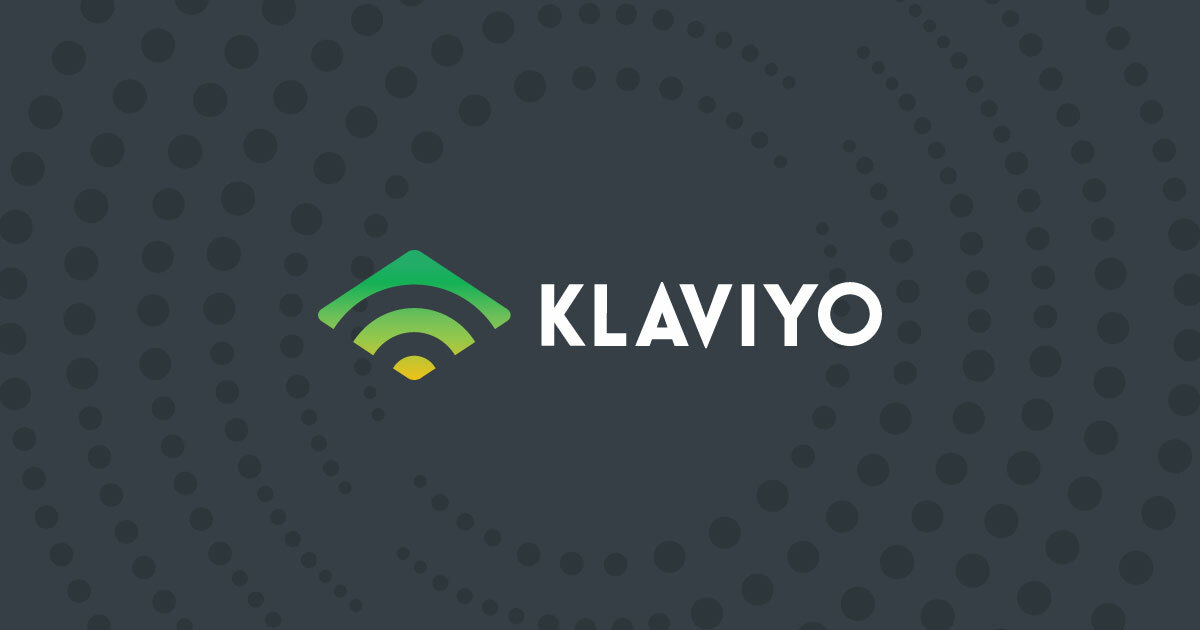 KLAVIYO