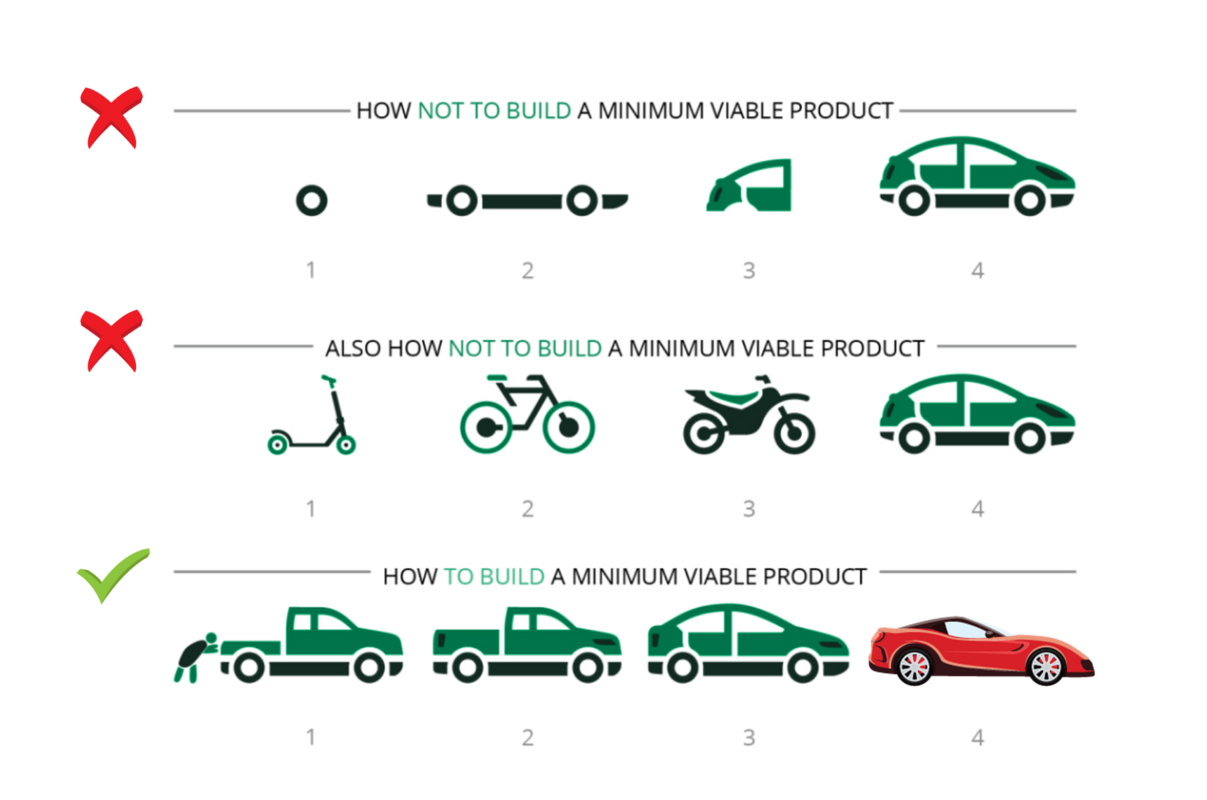 HOW NOT TO BUILD A MINIMUM VIABLE PRODUCT

1 2 3 4

ALSO HOW NOT TO BUILD A MINIMUM VIABLE PRODUCT

1 2 3 4

HOW TO BUILD A MINIMUM VIABLE PRODUCT

1 2 3 4