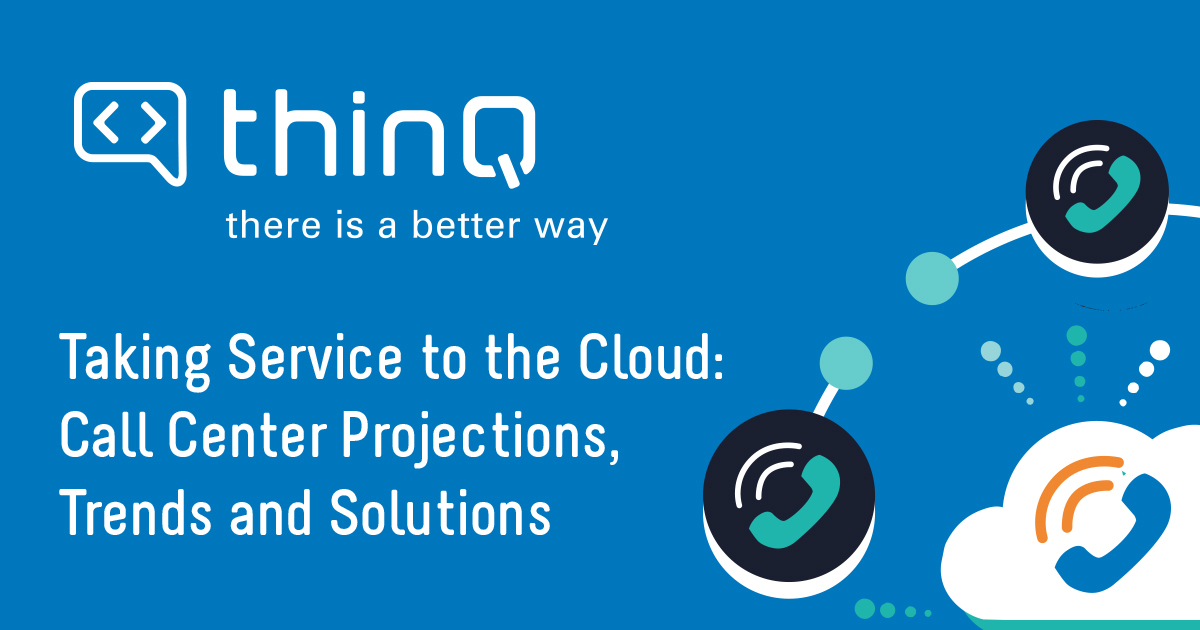 thinQ
there is a better way

Taking Service to the Cloud: Call Center Projections, Trends and Solutions