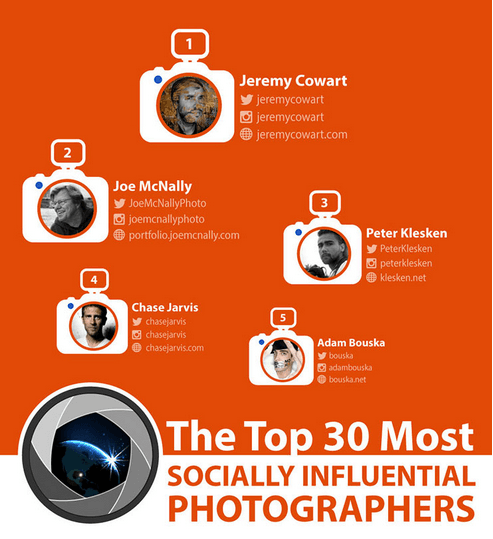 1

Jeremy Cowart
jeremycowart
jeremycowart
jeremycowart.com

2

Joe McNally
JoeMcNallyPhoto
joemcnallyphoto
portfolio.joemcnally.com

3

Peter Klesken
PeterKlesken
peterklesken
klesken.net

4

Chase Jarvis
chasejarvis
chasejarvis
chasejarvis.com

5

Adam Bouska
bouska
adambouska
bouska.net

The Top 30 Most
SOCIALLY INFLUENTIAL
PHOTOGRAPHERS