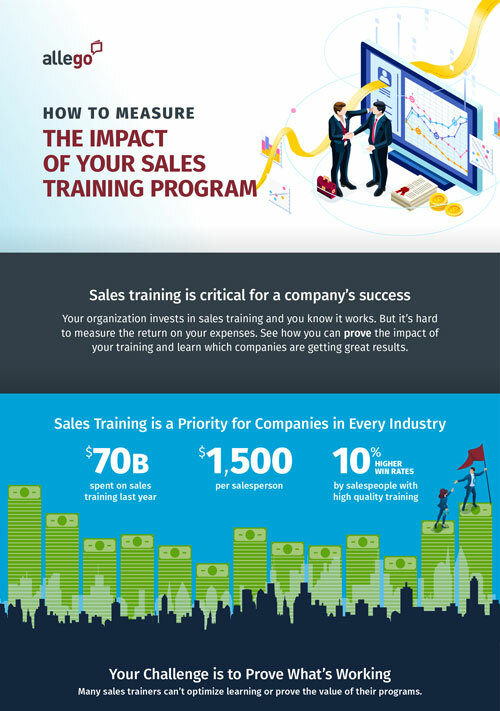 allego

HOW TO MEASURE
THE IMPACT OF YOUR SALES TRAINING PROGRAM

Sales training is critical for a company's success

Your organization invests in sales training and you know it works. But it's hard to measure the return on your expenses. See how you can prove the impact of your training and learn which companies are getting great results.

Sales Training is a Priority for Companies in Every Industry

$70B
spent on sales training last year

$1,500
per salesperson

10% HIGHER WIN RATES
by salespeople with high quality training

Your Challenge is to Prove What's Working

Many sales trainers can't optimize learning or prove the value of their programs.