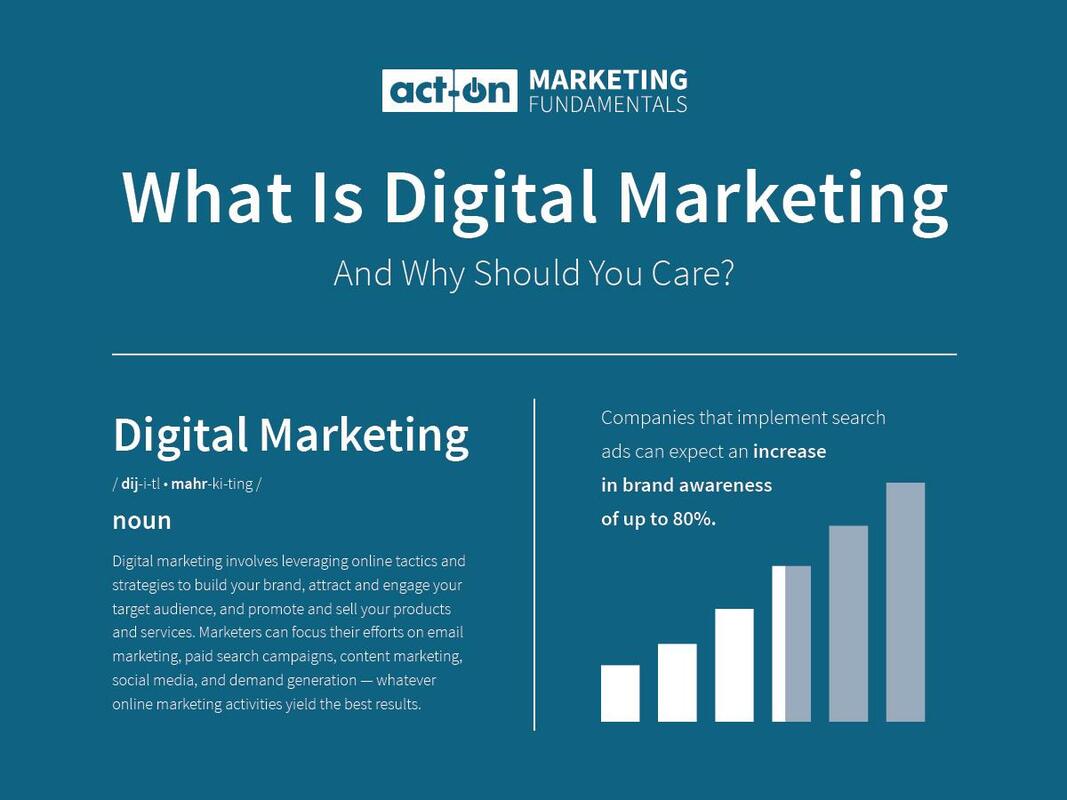 act-on MARKETING FUNDAMENTALS

What Is Digital Marketing

And Why Should You Care?

Digital Marketing

/ dij-i-tl • mahr-ki-ting /

noun

Digital marketing involves leveraging online tactics and strategies to build your brand, attract and engage your target audience, and promote and sell your products and services. Marketers can focus their efforts on email marketing, paid search campaigns, content marketing, social media, and demand generation — whatever online marketing activities yield the best results.

Companies that implement search ads can expect an increase in brand awareness of up to 80%.