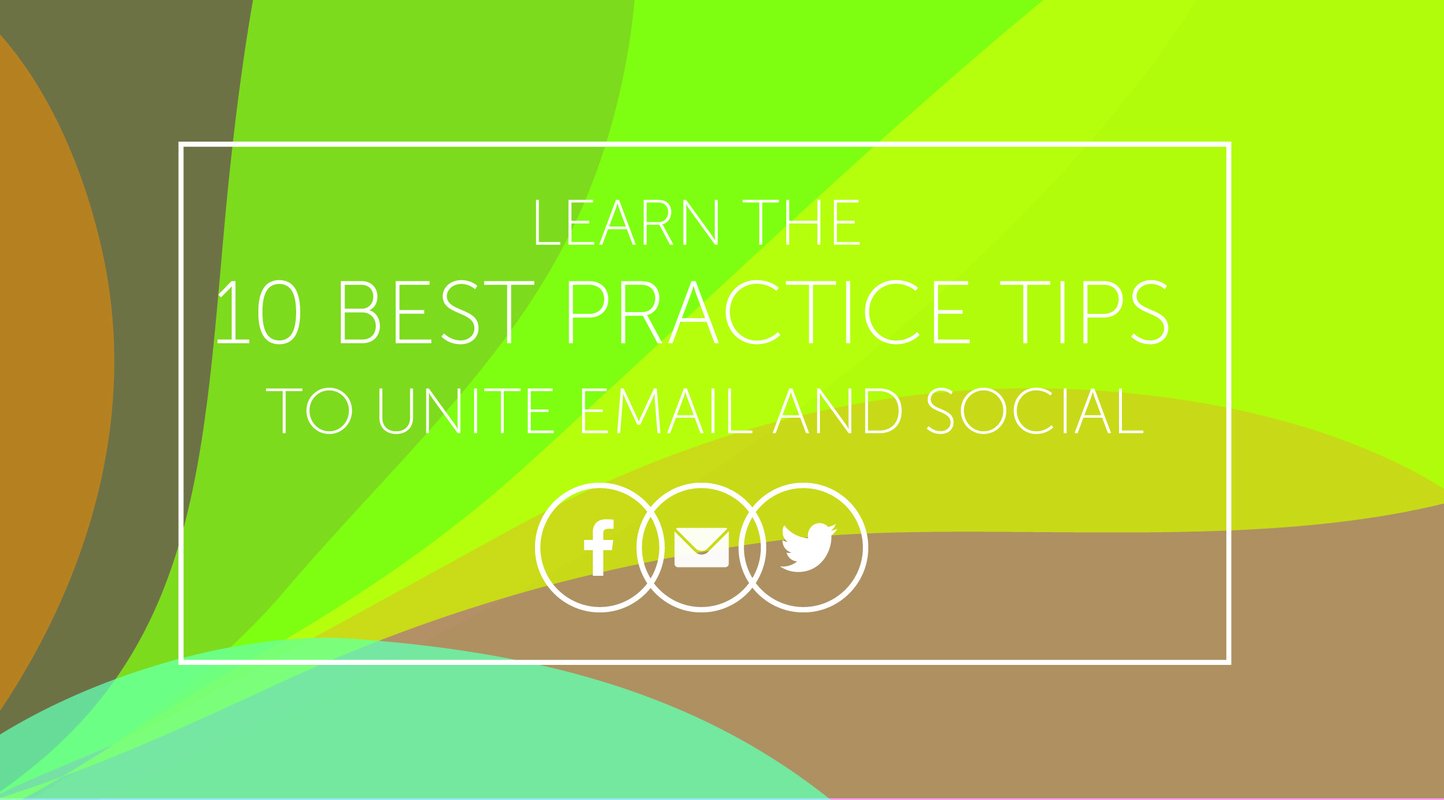 LEARN THE
10 BEST PRACTICE TIPS
TO UNITE EMAIL AND SOCIAL