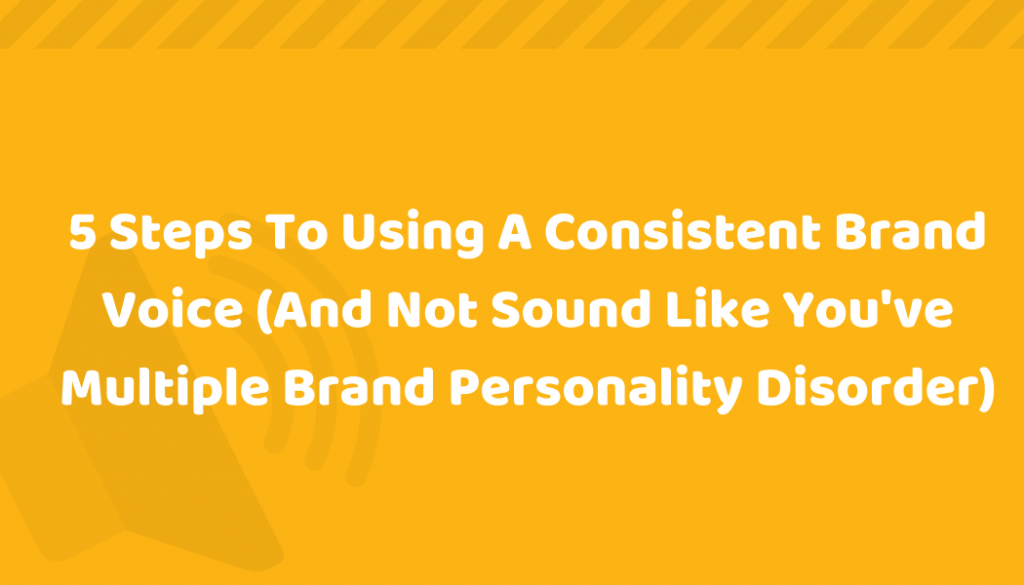 5 Steps To Using A Consistent Brand Voice (And Not Sound Like You've Multiple Brand Personality Disorder)