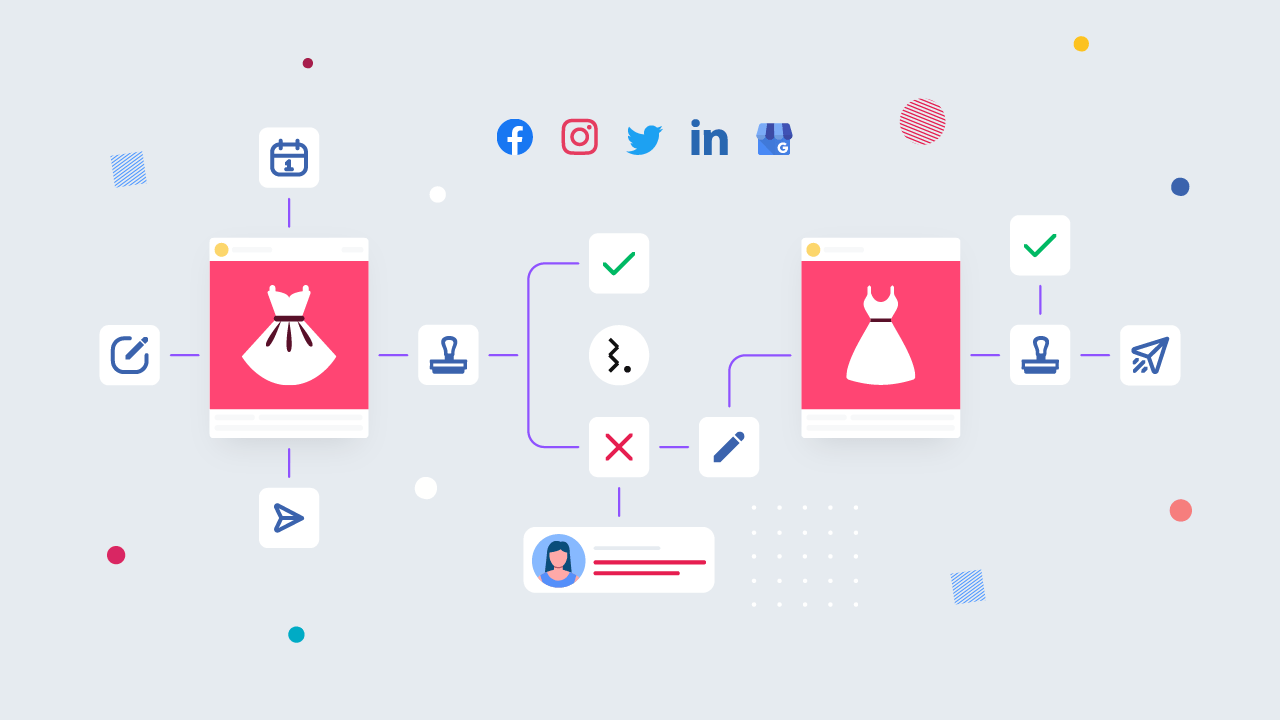 1
in
G