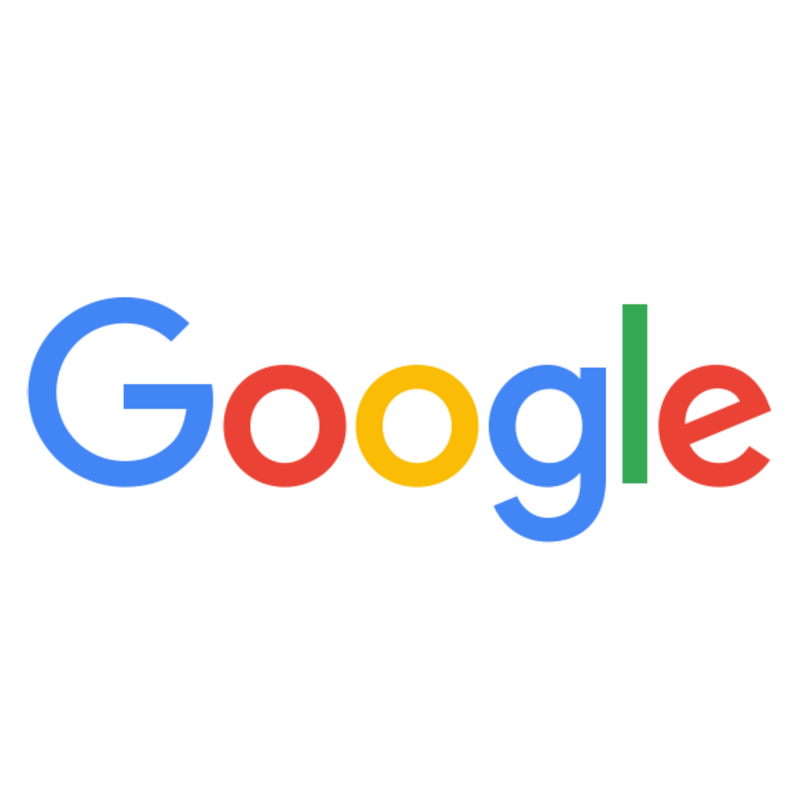 Google