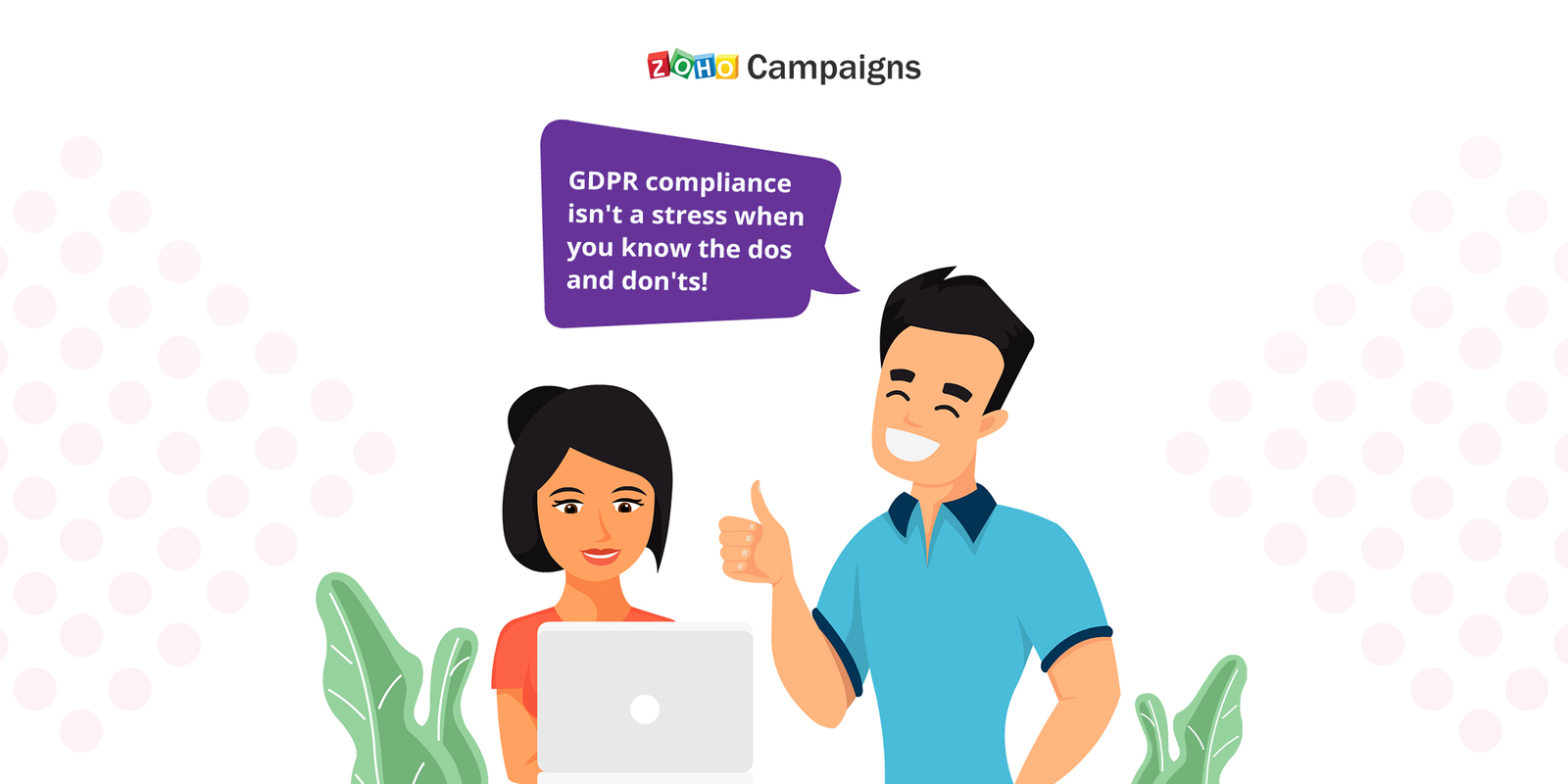 ZOHO Campaigns

GDPR compliance isn't a stress when you know the dos and don'ts!