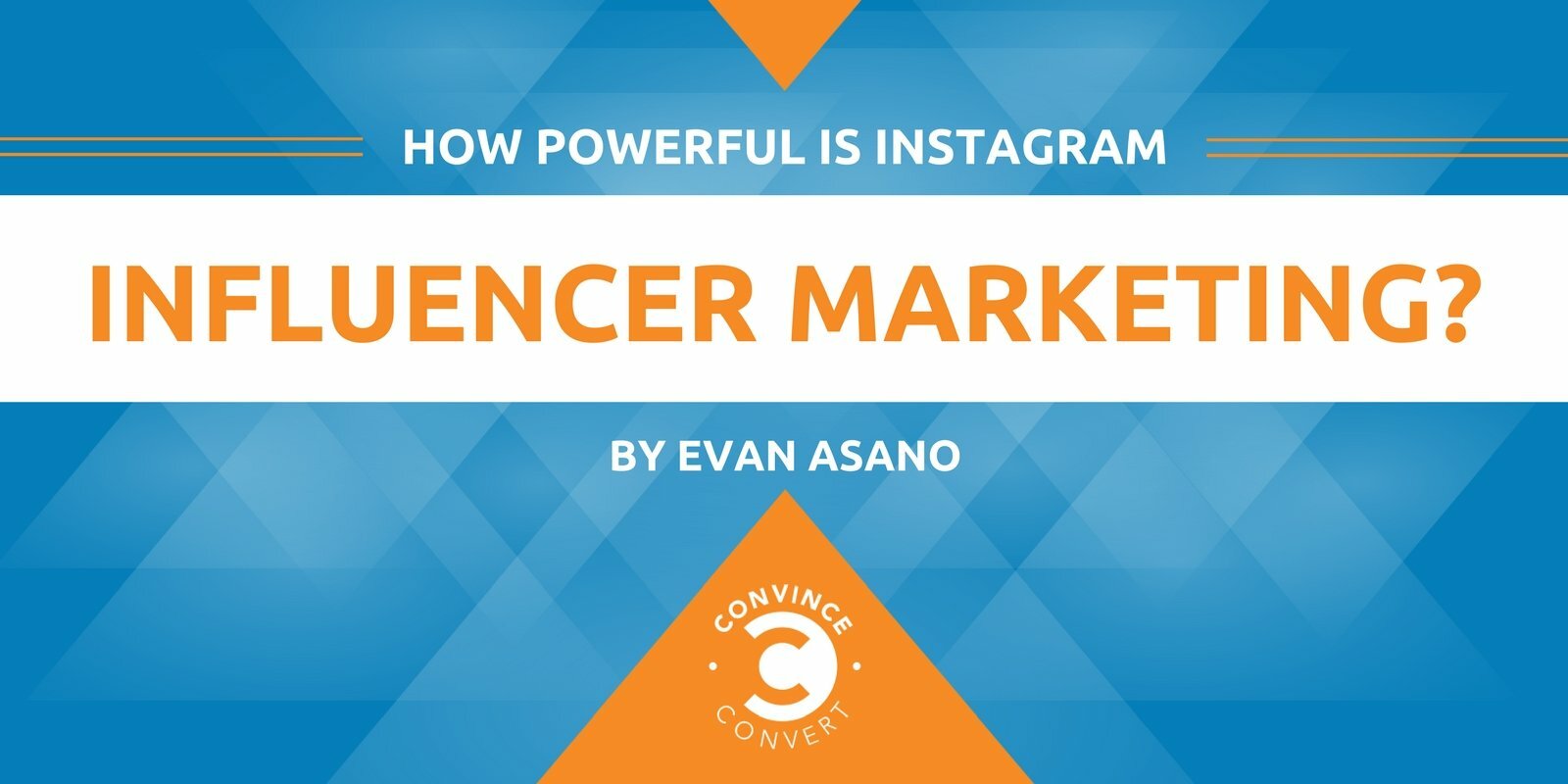 HOW POWERFUL IS INSTAGRAM

INFLUENCER MARKETING?

BY EVAN ASANO

CONVINCE
C
CONVERT