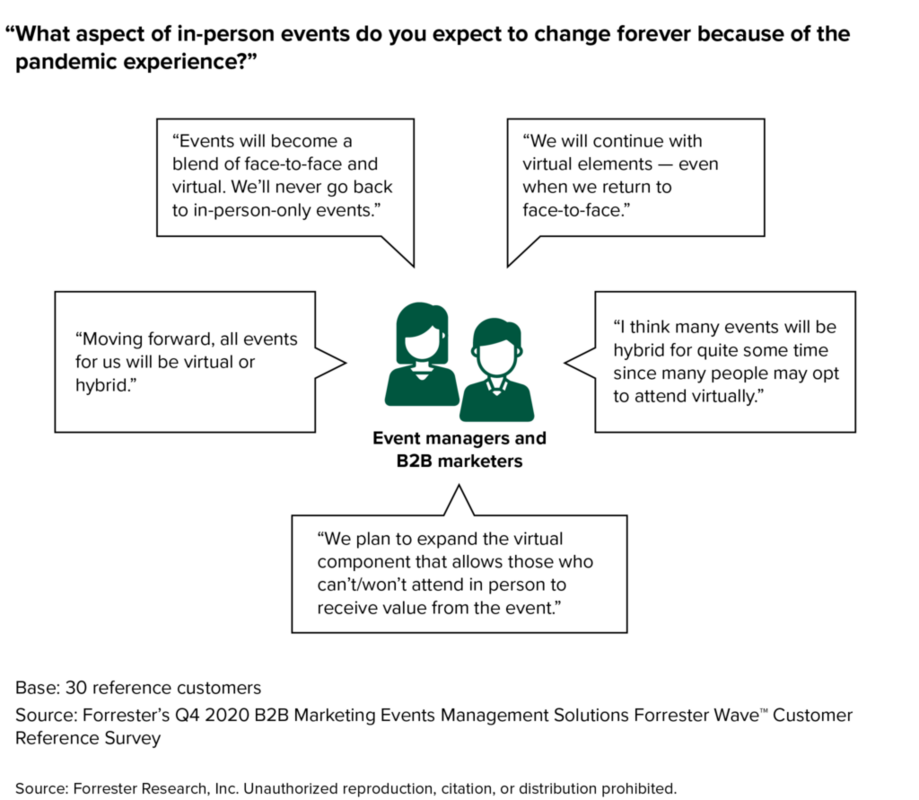 “What aspect of in-person events do you expect to change forever because of the pandemic experience?”

“Events will become a blend of face-to-face and virtual. We’ll never go back to in-person-only events.”

“We will continue with virtual elements — even when we return to face-to-face.”

“Moving forward, all events for us will be virtual or hybrid.”

Event managers and B2B marketers

“I think many events will be hybrid for quite some time since many people may opt to attend virtually.”

“We plan to expand the virtual component that allows those who can’t/won’t attend in person to receive value from the event.”

Base: 30 reference customers

Source: Forrester’s Q4 2020 B2B Marketing Events Management Solutions Forrester Wave™ Customer Reference Survey

Source: Forrester Research, Inc. Unauthorized reproduction, citation, or distribution prohibited.