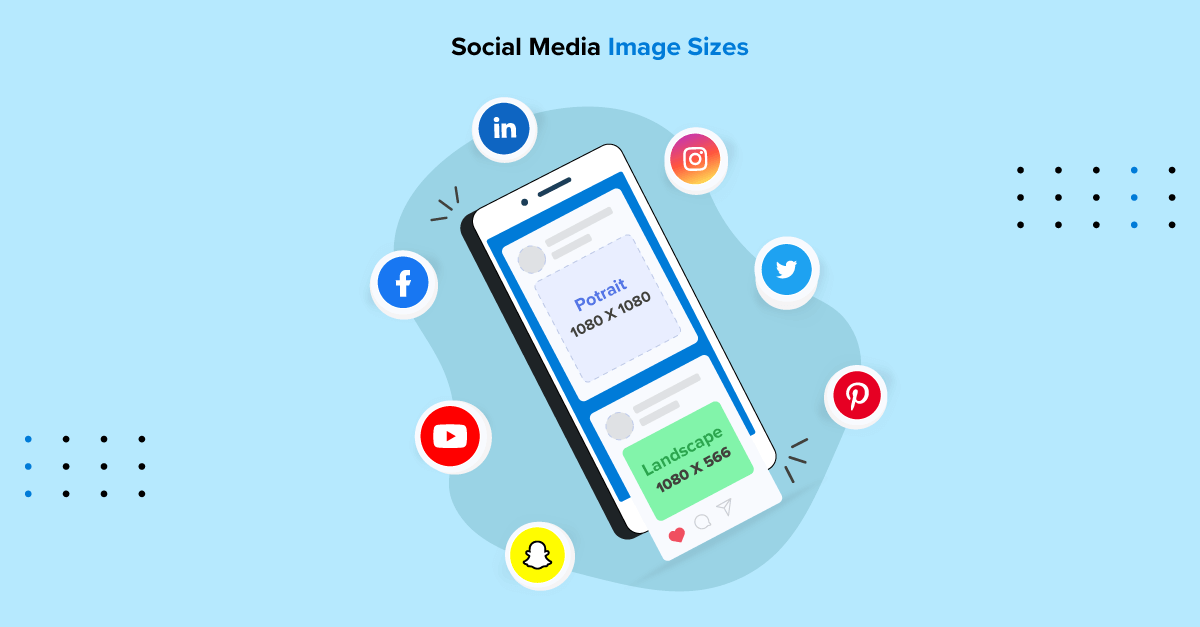 Social Media Image Sizes

in

Potrait
1080 X 1080

Landscape
1080 X 566