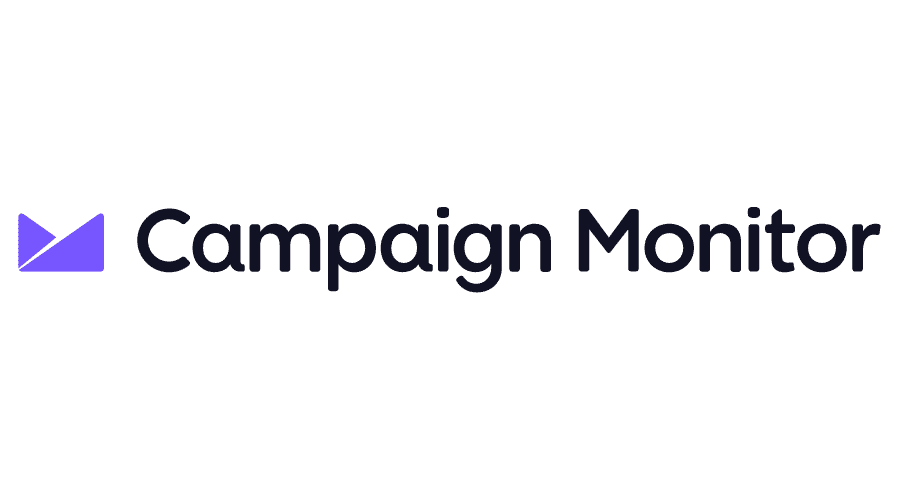 Campaign Monitor