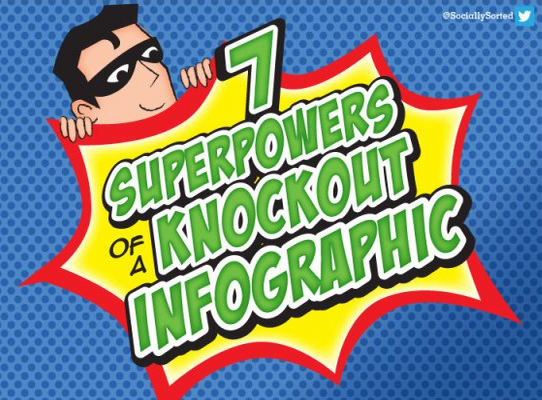 @SociallySorted

7
SUPERPOWERS
OF A KNOCKOUT
INFOGRAPHIC