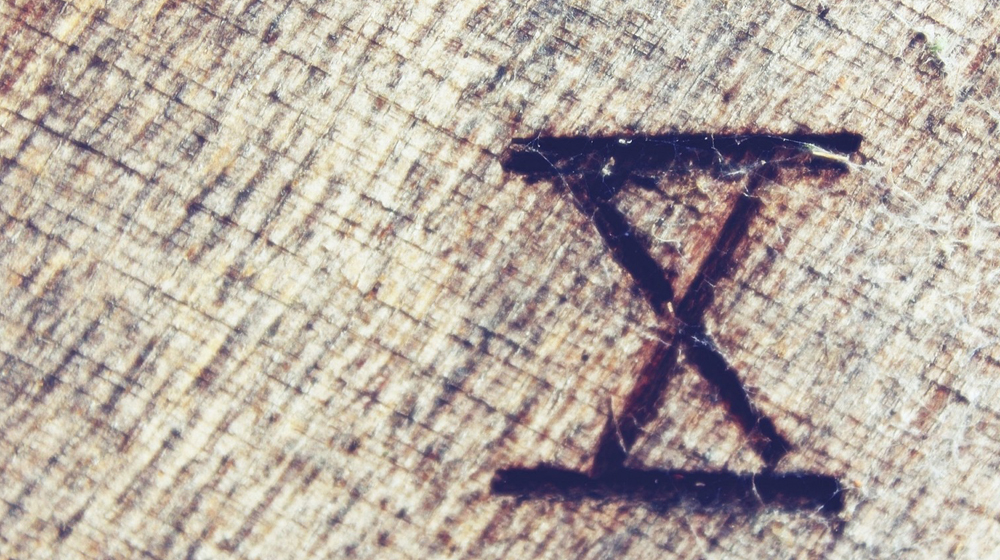 X