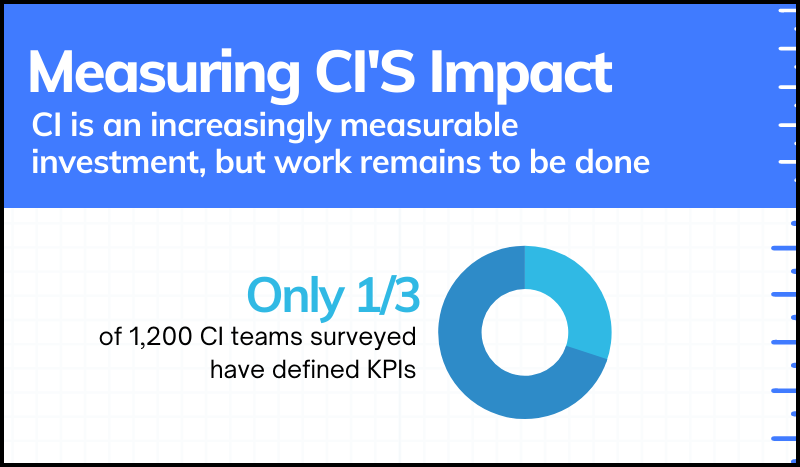 Measuring CI'S Impact
CI is an increasingly measurable investment, but work remains to be done

Only 1/3
of 1,200 CI teams surveyed have defined KPIs