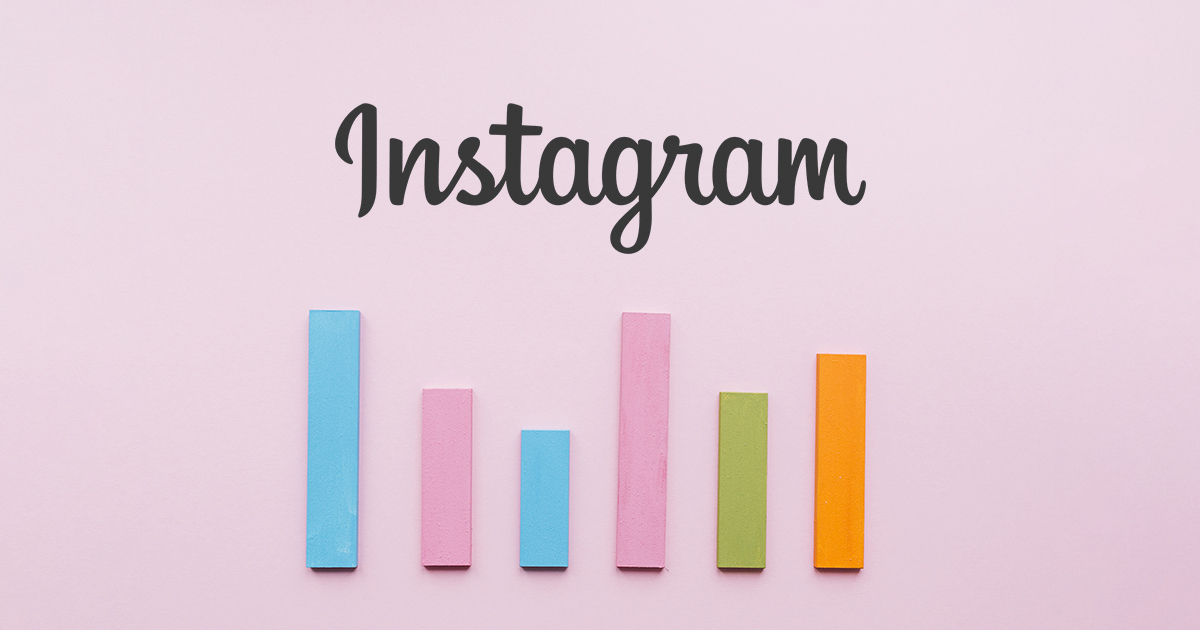 Instagram