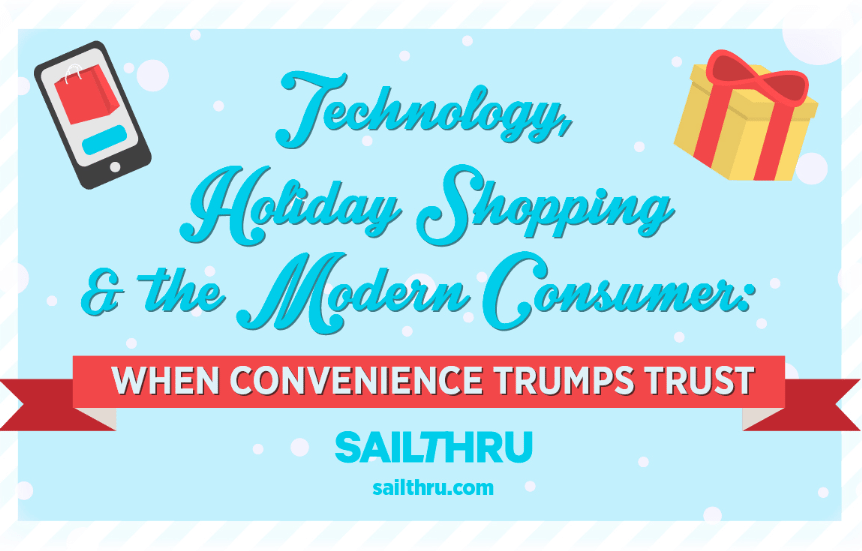 Technology, Holiday Shopping & the Modern Consumer:

WHEN CONVENIENCE TRUMPS TRUST

SAILTHRU

sailthru.com