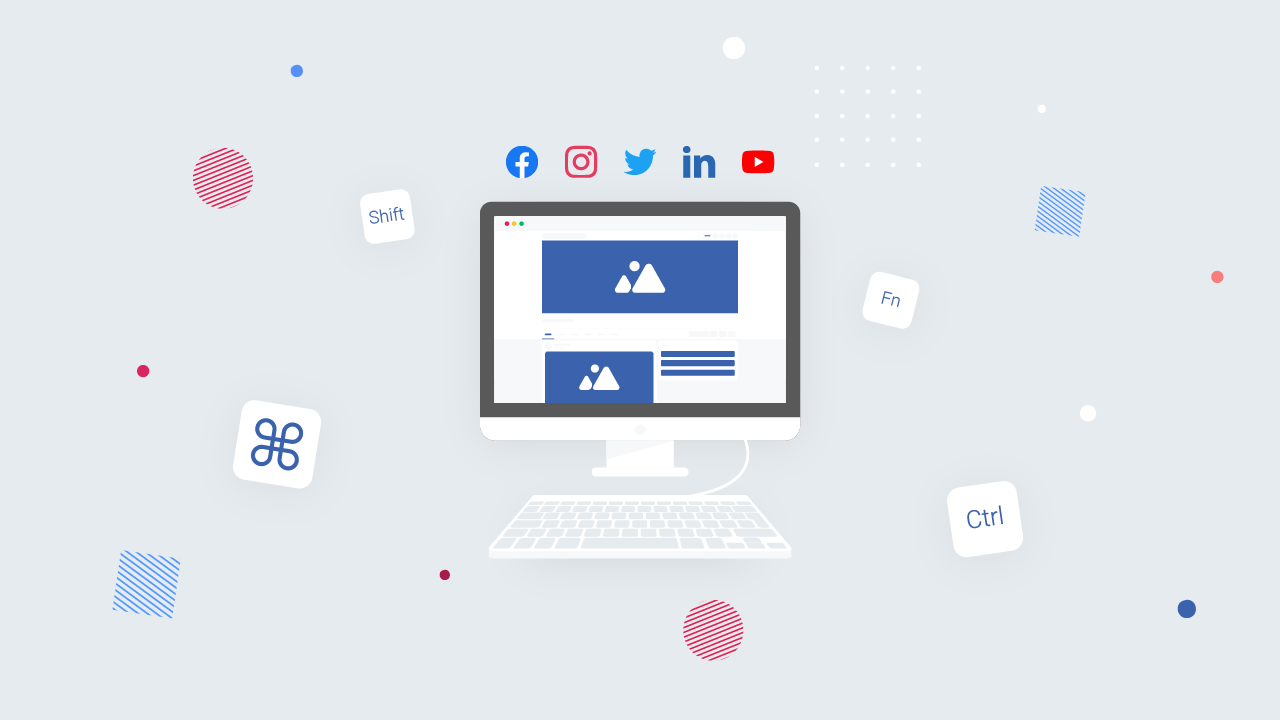 Shift

Fn

⌘

Ctrl