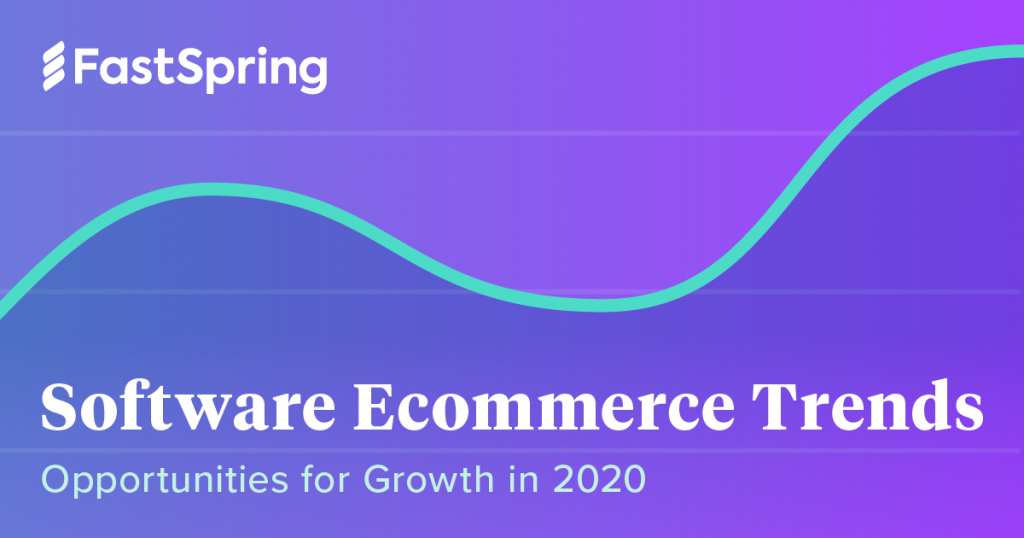 FastSpring

Software Ecommerce Trends

Opportunities for Growth in 2020