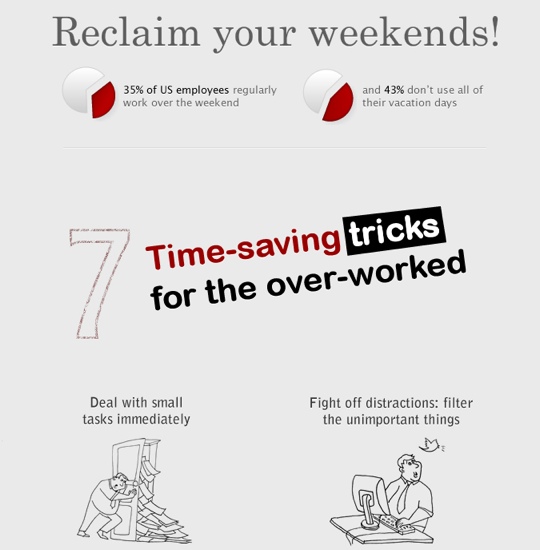 Reclaim your weekends!

35% of US employees regularly work over the weekend

and 43% don't use all of their vacation days

7 Time-saving tricks for the over-worked

Deal with small tasks immediately

Fight off distractions: filter the unimportant things